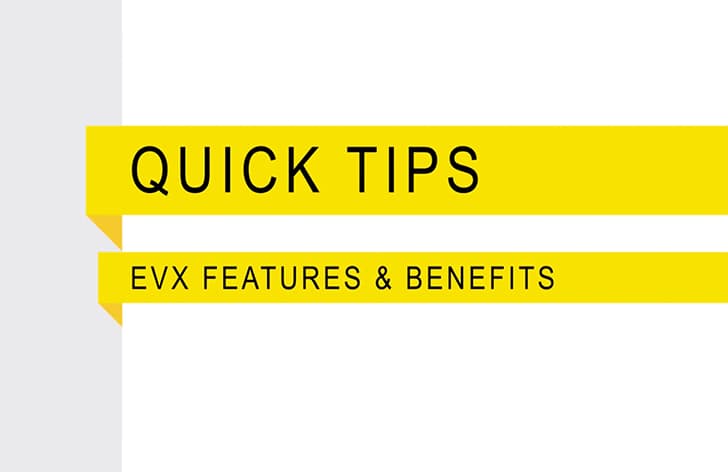 QUICK TIPS

EVX FEATURES & BENEFITS